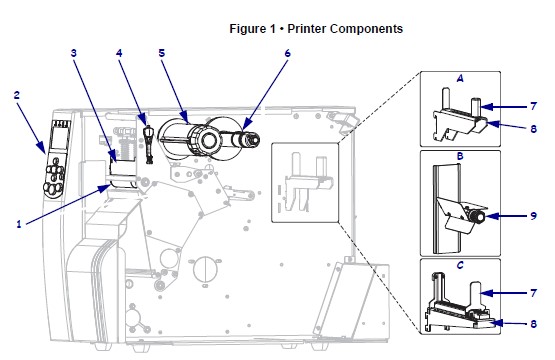 Figure 1 • Printer Components

3
4
5
6
2
1

A
7
8
B
9
C
7
8