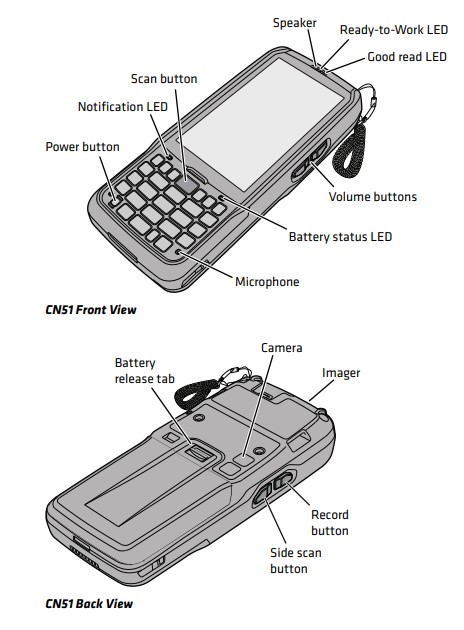 Speaker
Ready-to-Work LED
Good read LED
Scan button
Notification LED
Power button
Volume buttons
Battery status LED
Microphone

CN51 Front View

Battery release tab
Camera
Imager
Record button
Side scan button

CN51 Back View